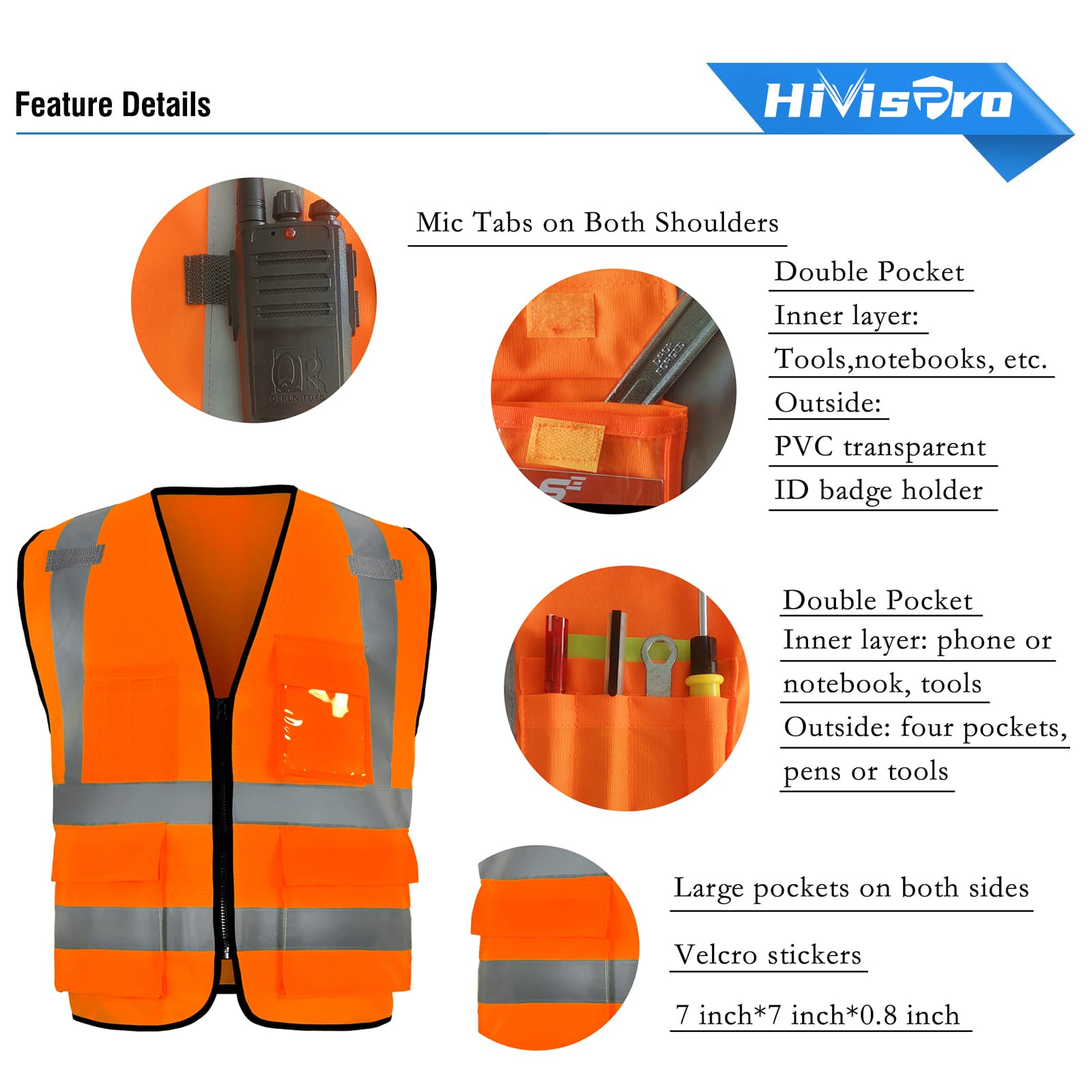 Feature Details

HiVisPro

Mic Tabs on Both Shoulders

QR
QI RUN TOYS

Double Pocket
Inner layer:
Tools,notebooks, etc.
Outside:
PVC transparent
ID badge holder

Double Pocket
Inner layer: phone or notebook, tools
Outside: four pockets, pens or tools

Large pockets on both sides

Velcro stickers

7 inch*7 inch*0.8 inch